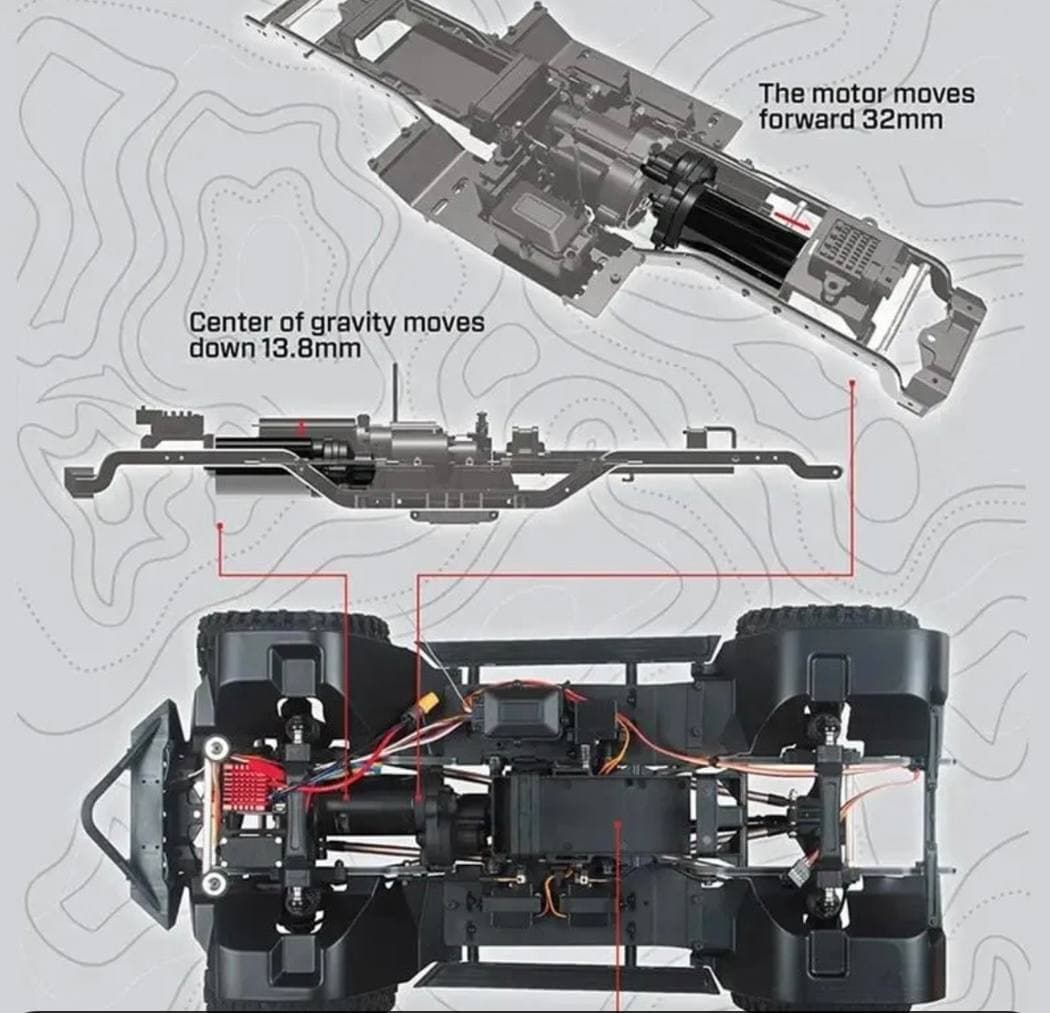 The motor moves forward 32mm

Center of gravity moves down 13.8mm